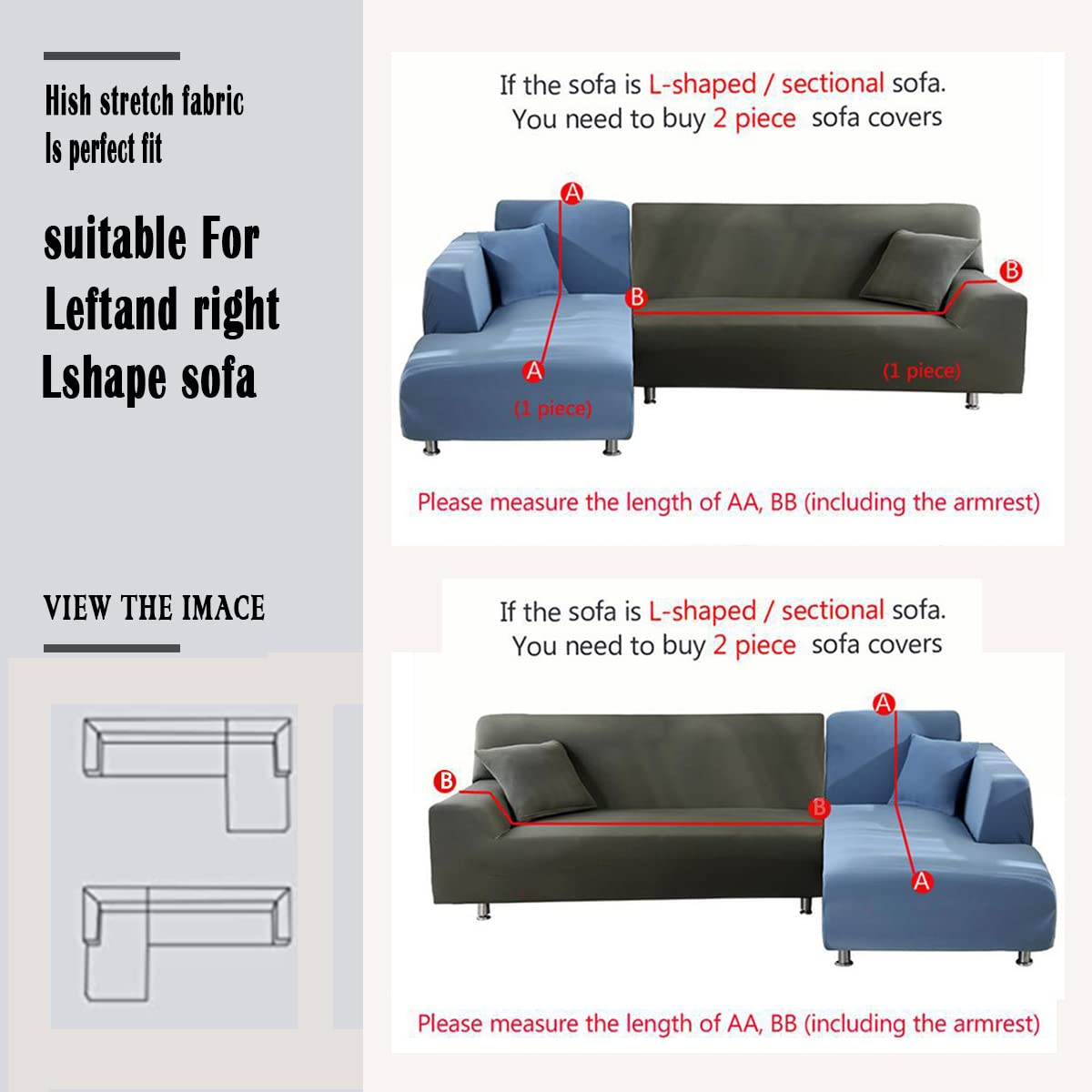 Hish stretch fabric
Is perfect fit

suitable For Leftand right Lshape sofa

VIEW THE IMACE

If the sofa is L-shaped / sectional sofa.
You need to buy 2 piece sofa covers

A
B
B
A
(1 piece)
(1 piece)

Please measure the length of AA, BB (including the armrest)

If the sofa is L-shaped / sectional sofa.
You need to buy 2 piece sofa covers

A
B
B
A

Please measure the length of AA, BB (including the armrest)